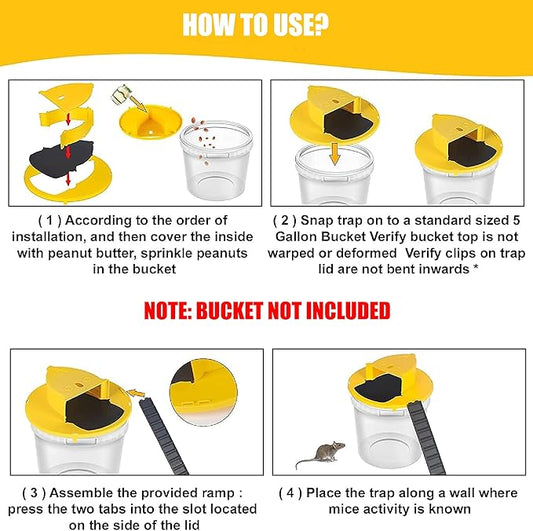 HOW TO USE?

( 1 ) According to the order of installation, and then cover the inside with peanut butter, sprinkle peanuts in the bucket

( 2 ) Snap trap on to a standard sized 5 Gallon Bucket Verify bucket top is not warped or deformed Verify clips on trap lid are not bent inwards *

NOTE: BUCKET NOT INCLUDED

( 3 ) Assemble the provided ramp : press the two tabs into the slot located on the side of the lid

( 4 ) Place the trap along a wall where mice activity is known