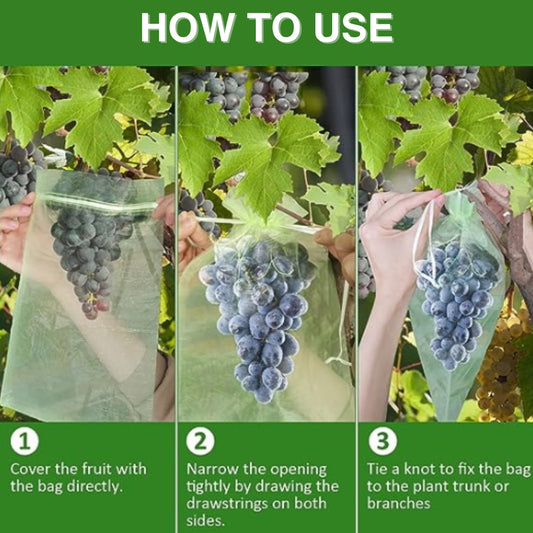 HOW TO USE

1
Cover the fruit with the bag directly.

2
Narrow the opening tightly by drawing the drawstrings on both sides.

3
Tie a knot to fix the bag to the plant trunk or branches